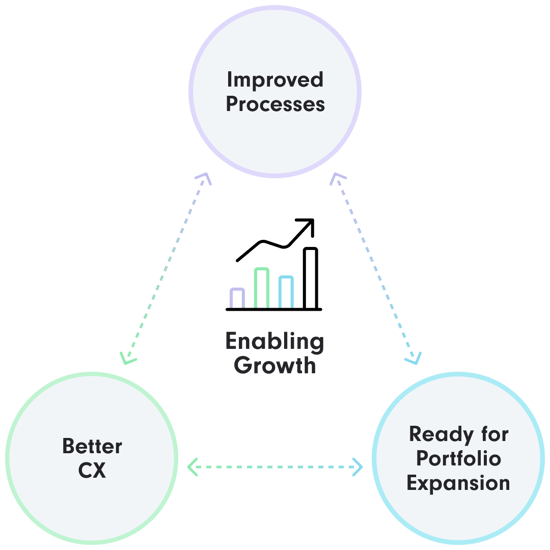 Improved Processes

Enabling Growth

Better CX

Ready for Portfolio Expansion